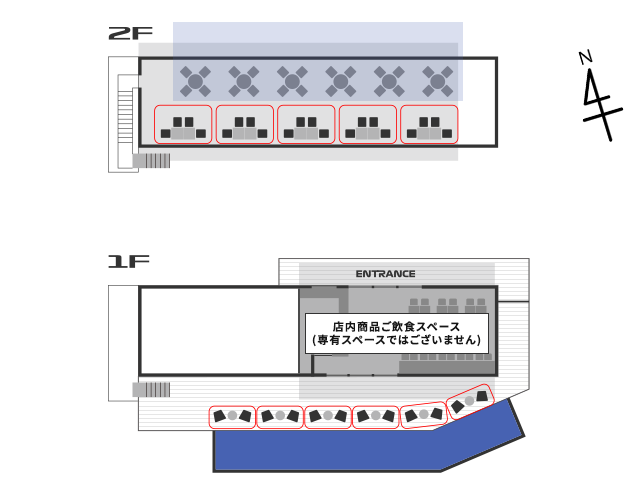 2F

N

1F

ENTRANCE

店内商品ご飲食スペース
(専有スペースではございません)